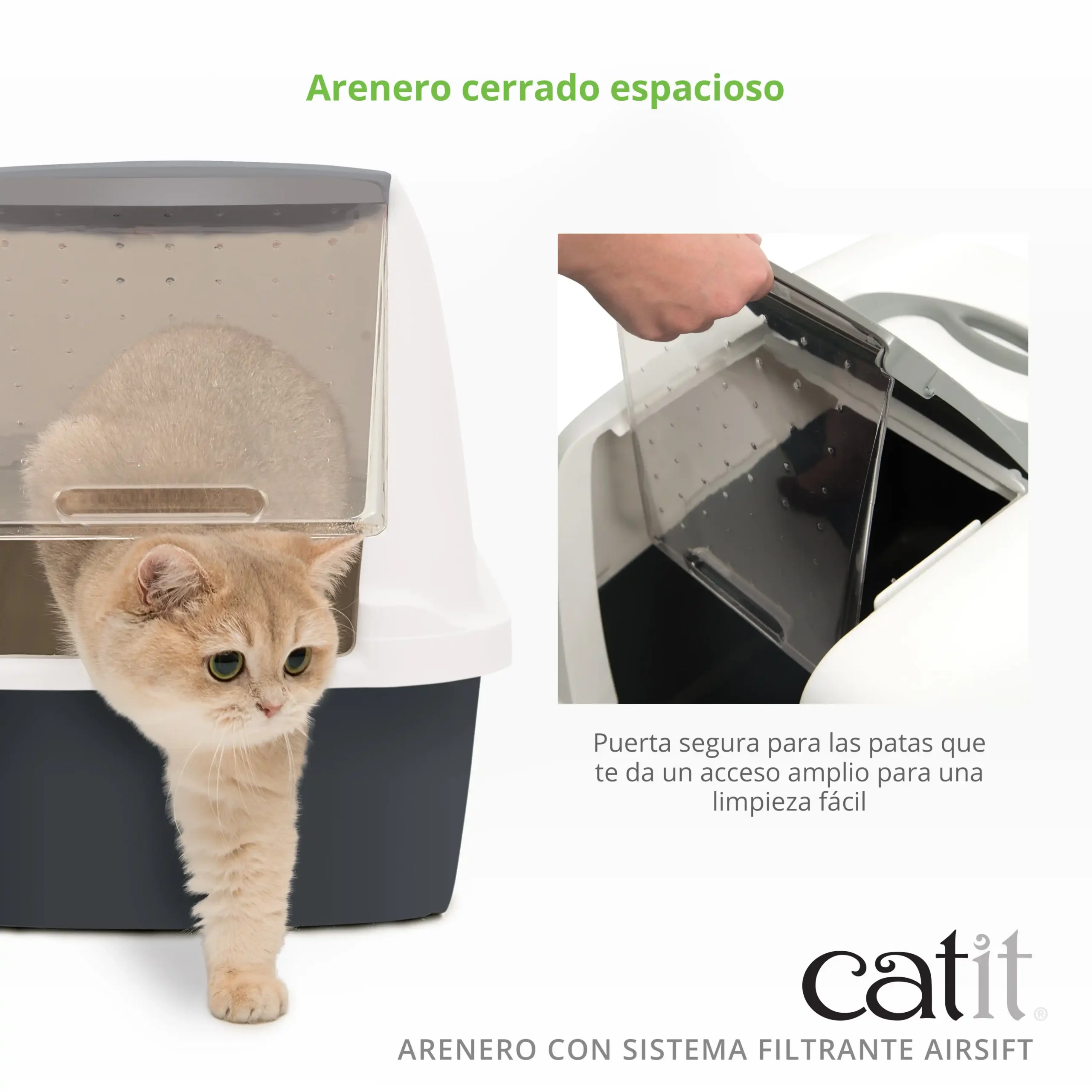 Arenero cerrado espacioso

Puerta segura para las patas que te da un acceso amplio para una limpieza fácil

catit®

ARENERO CON SISTEMA FILTRANTE AIRSIFT