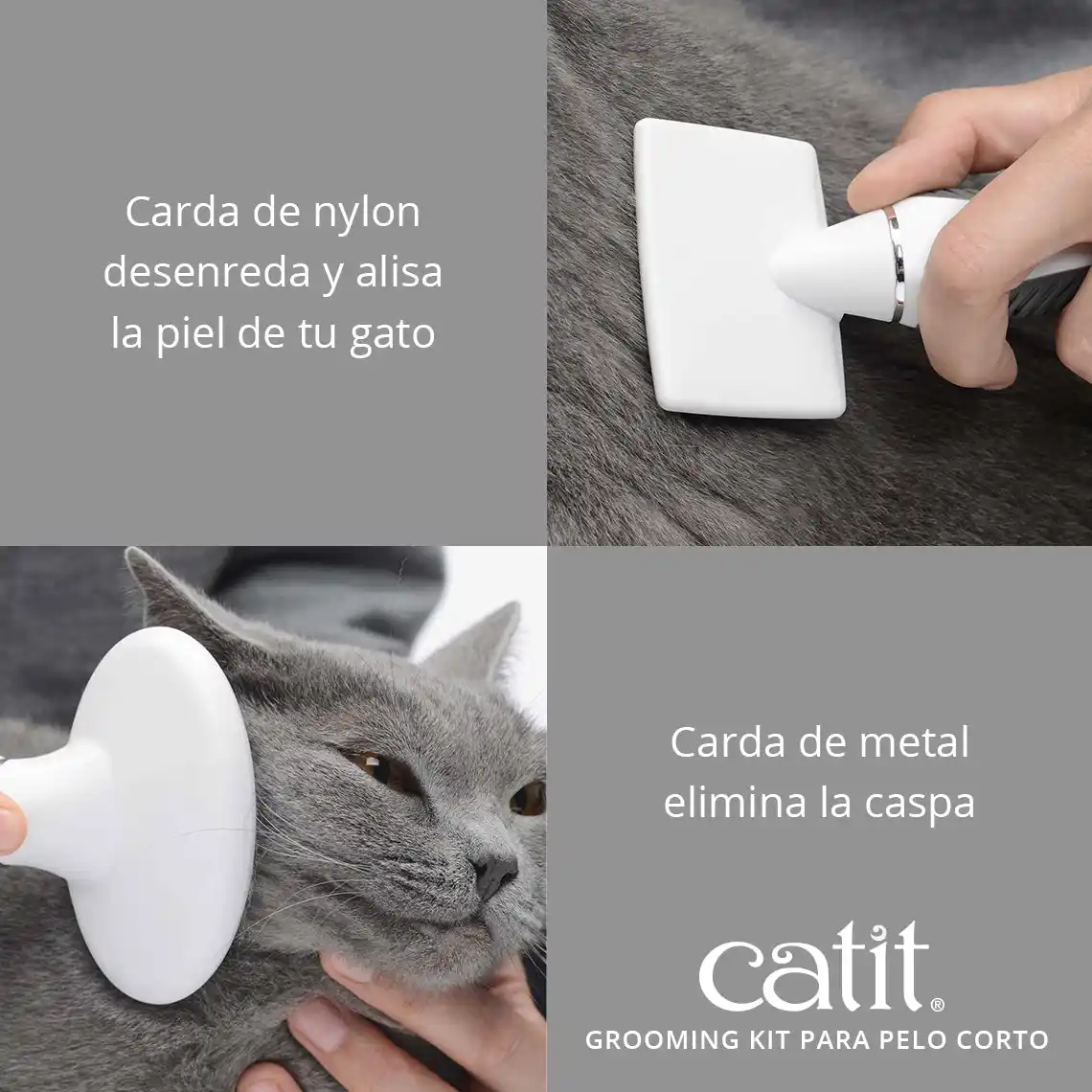 Carda de nylon desenreda y alisa la piel de tu gato

Carda de metal elimina la caspa

catit®
GROOMING KIT PARA PELO CORTO