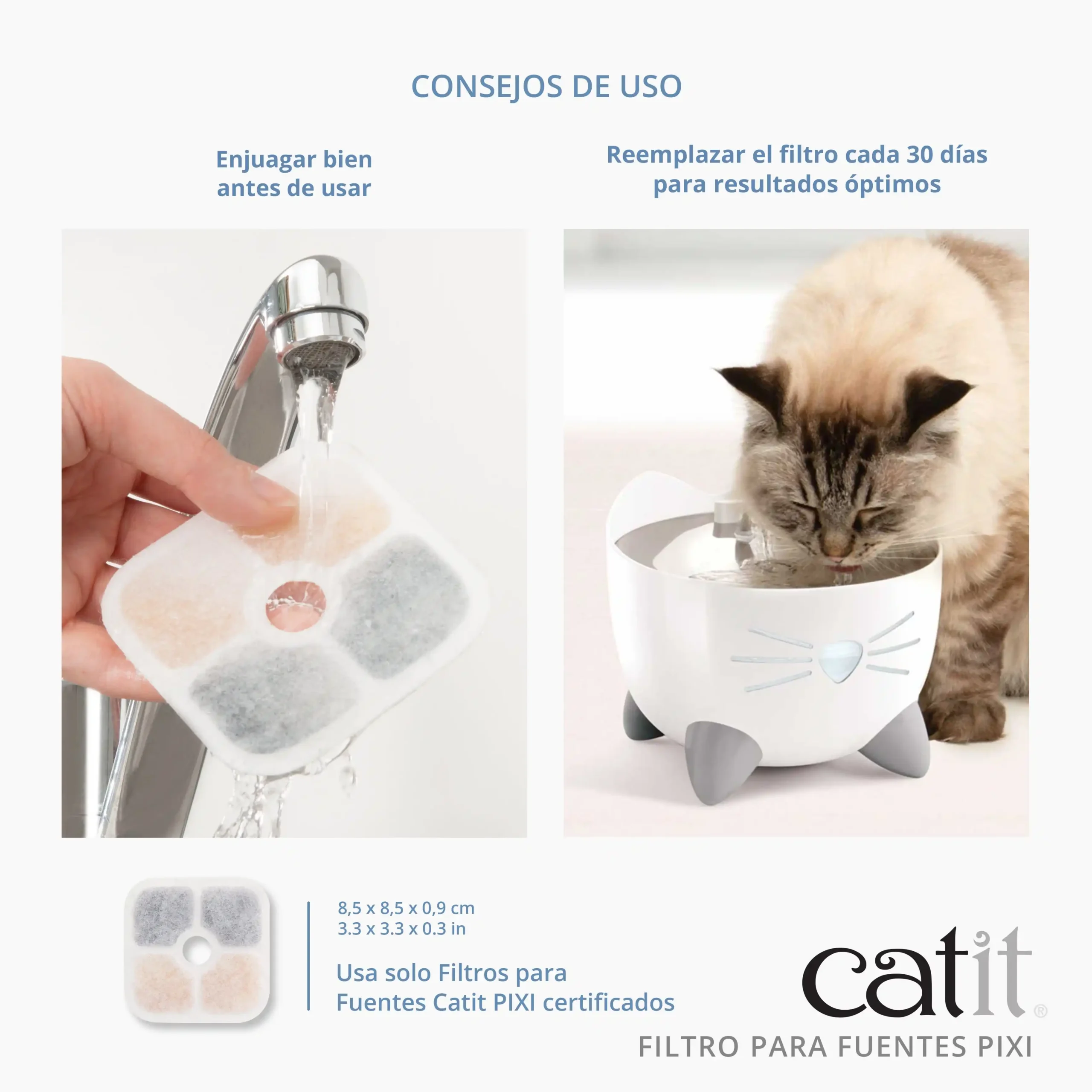 CONSEJOS DE USO

Enjuagar bien antes de usar

Reemplazar el filtro cada 30 días para resultados óptimos

8,5 x 8,5 x 0,9 cm
3.3 x 3.3 x 0.3 in

Usa solo Filtros para Fuentes Catit PIXI certificados

catit®

FILTRO PARA FUENTES PIXI