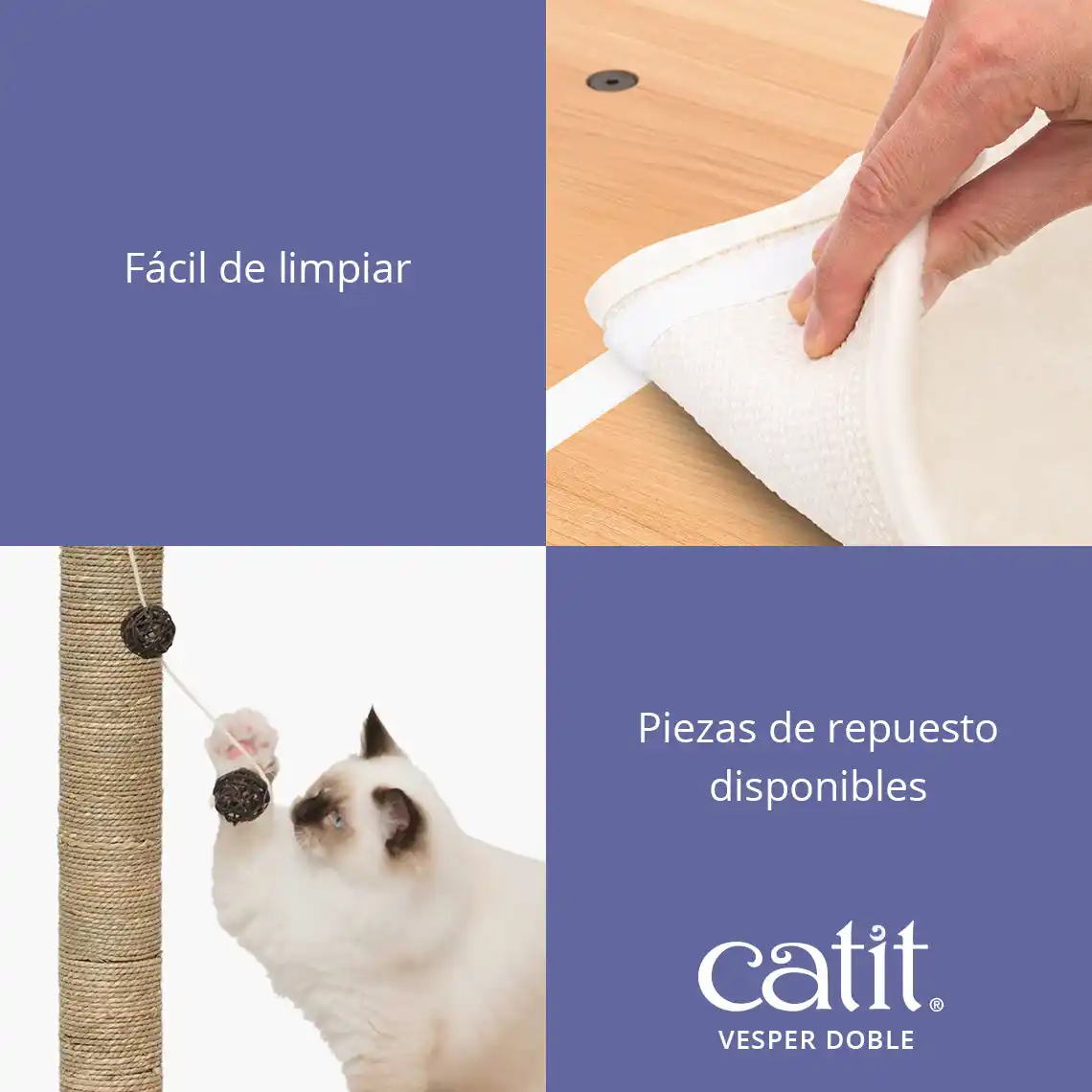 Fácil de limpiar

Piezas de repuesto disponibles

catit®
VESPER DOBLE