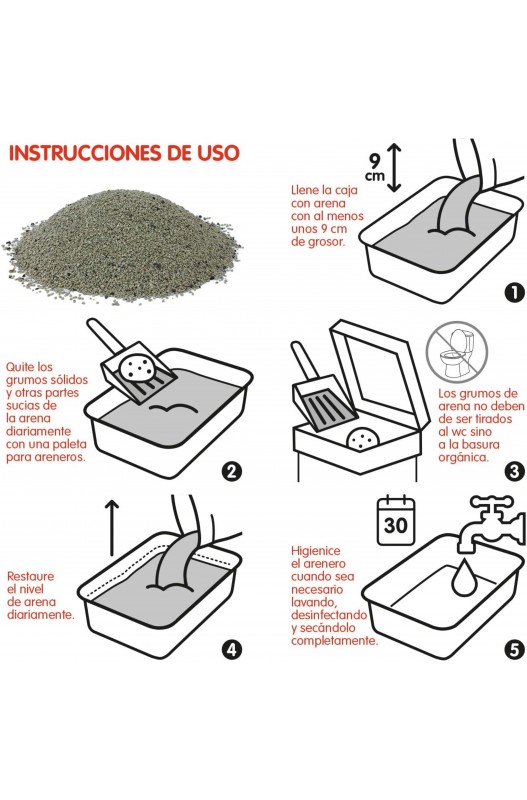 INSTRUCCIONES DE USO

9 cm

Llene la caja con arena con al menos unos 9 cm de grosor.

1

Quite los grumos sólidos y otras partes sucias de la arena diariamente con una paleta para areneros.

2

Los grumos de arena no deben de ser tirados al wc sino a la basura orgánica.

3

Restaure el nivel de arena diariamente.

4

30

Higienice el arenero cuando sea necesario lavando, desinfectando y secándolo completamente.

5